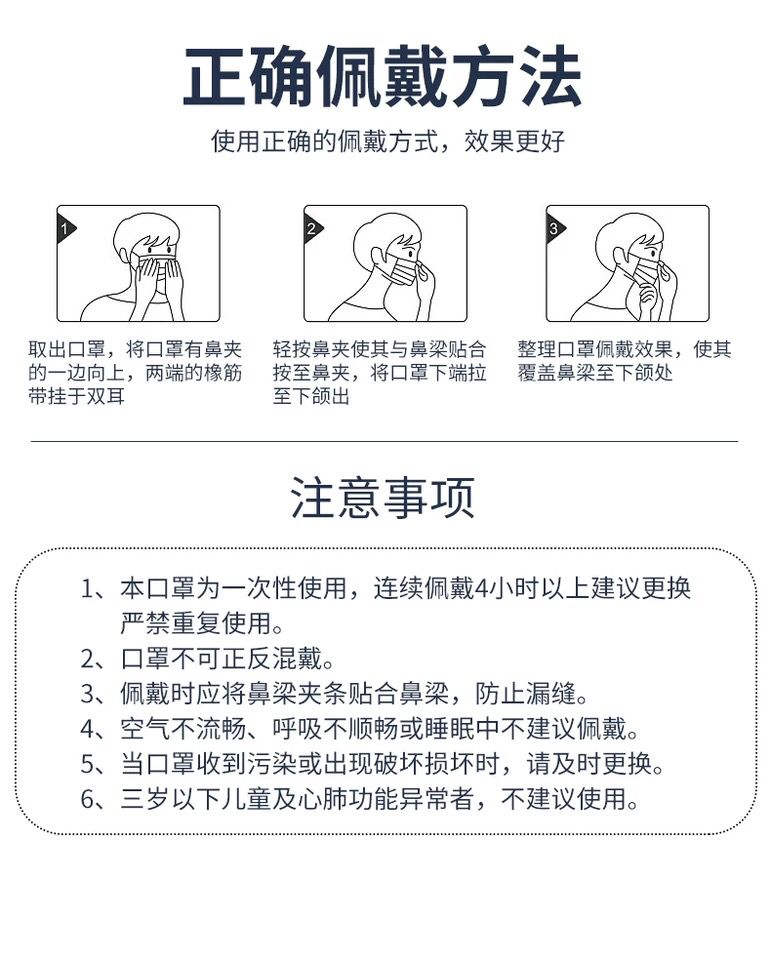 正确佩戴方法

使用正确的佩戴方式，效果更好

1

取出口罩，将口罩有鼻夹的一边向上，两端的橡筋带挂于双耳

2

轻按鼻夹使其与鼻梁贴合按至鼻夹，将口罩下端拉至下颌出

3

整理口罩佩戴效果，使其覆盖鼻梁至下颌处

注意事项

1、本口罩为一次性使用，连续佩戴4小时以上建议更换严禁重复使用。
2、口罩不可正反混戴。
3、佩戴时应将鼻梁夹条贴合鼻梁，防止漏缝。
4、空气不流畅、呼吸不顺畅或睡眠中不建议佩戴。
5、当口罩收到污染或出现破坏损坏时，请及时更换。
6、三岁以下儿童及心肺功能异常者，不建议使用。